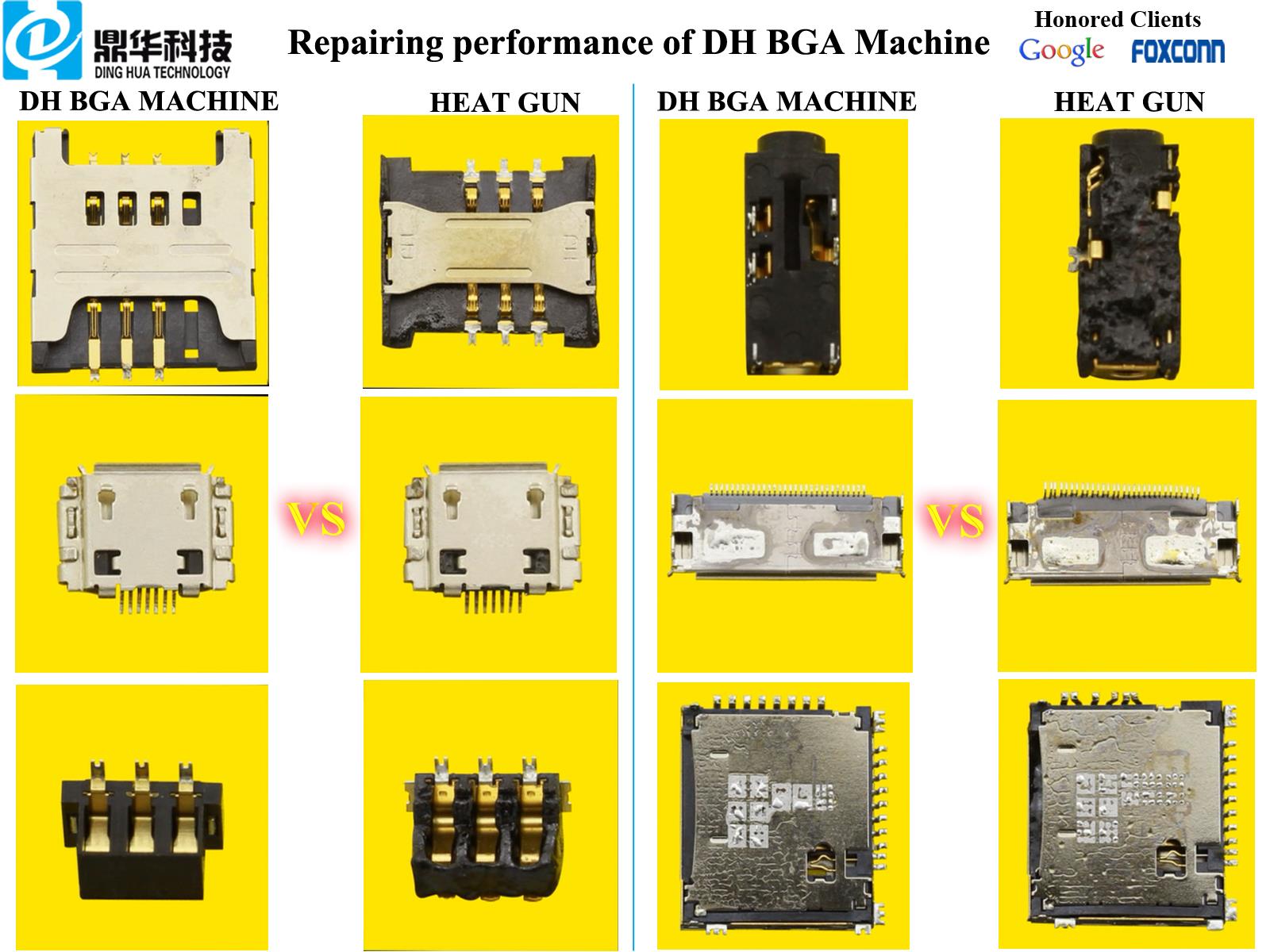 鼎华科技
DING HUA TECHNOLOGY

Repairing performance of DH BGA Machine

Honored Clients
Google FOXCONN

DH BGA MACHINE

HEAT GUN

VS

DH BGA MACHINE

HEAT GUN

VS